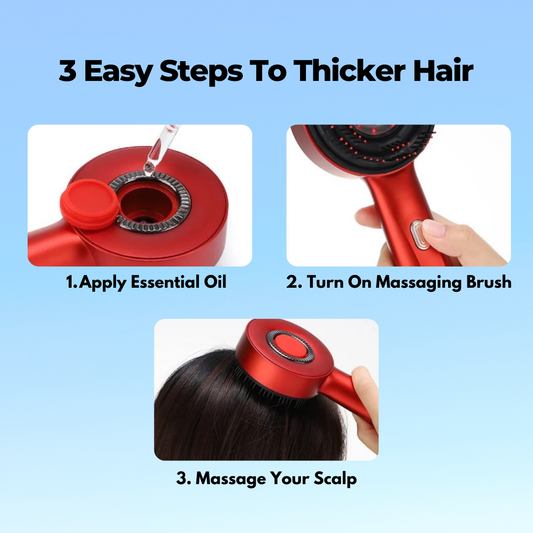 3 Easy Steps To Thicker Hair

1.Apply Essential Oil

2. Turn On Massaging Brush

3. Massage Your Scalp