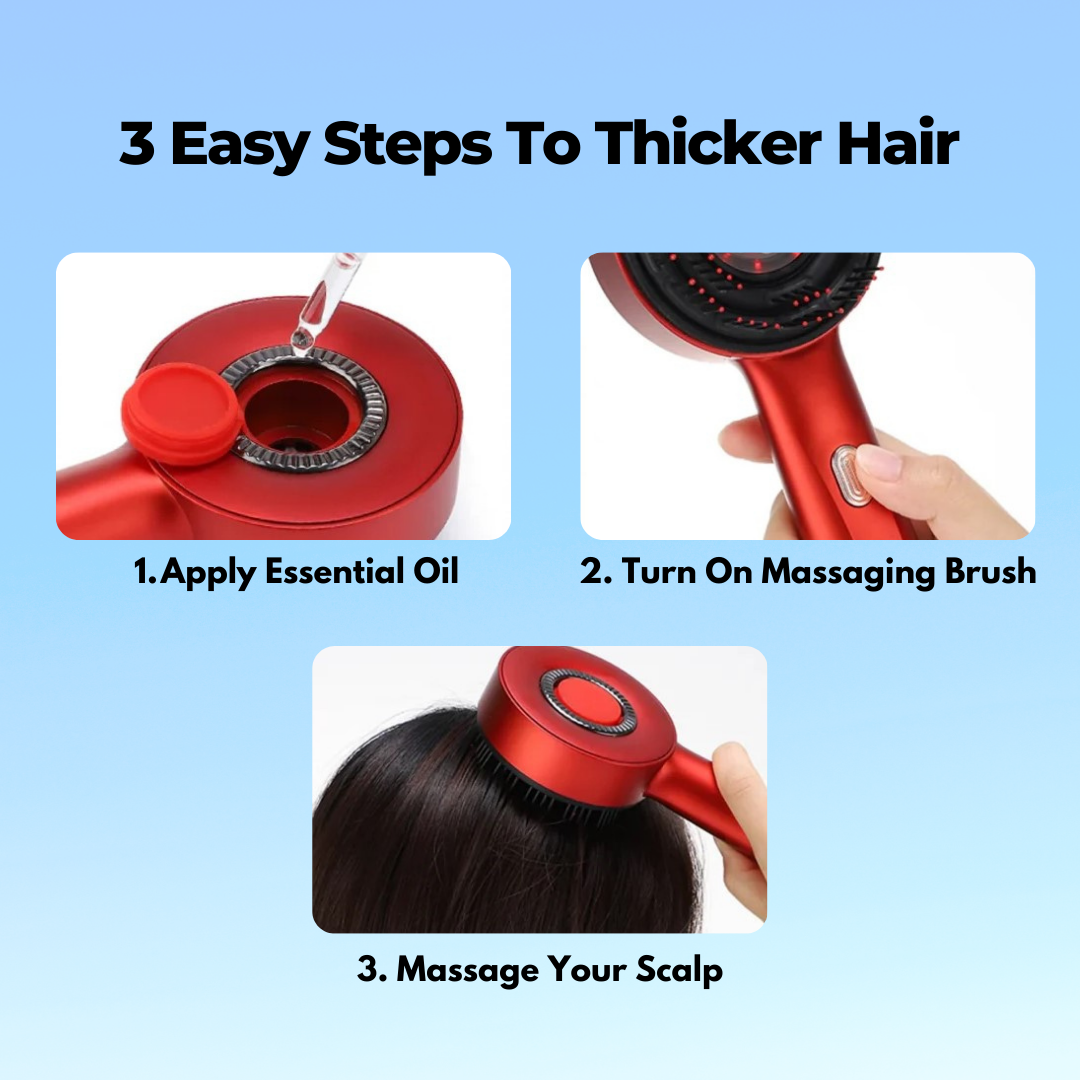 3 Easy Steps To Thicker Hair

1.Apply Essential Oil

2. Turn On Massaging Brush

3. Massage Your Scalp